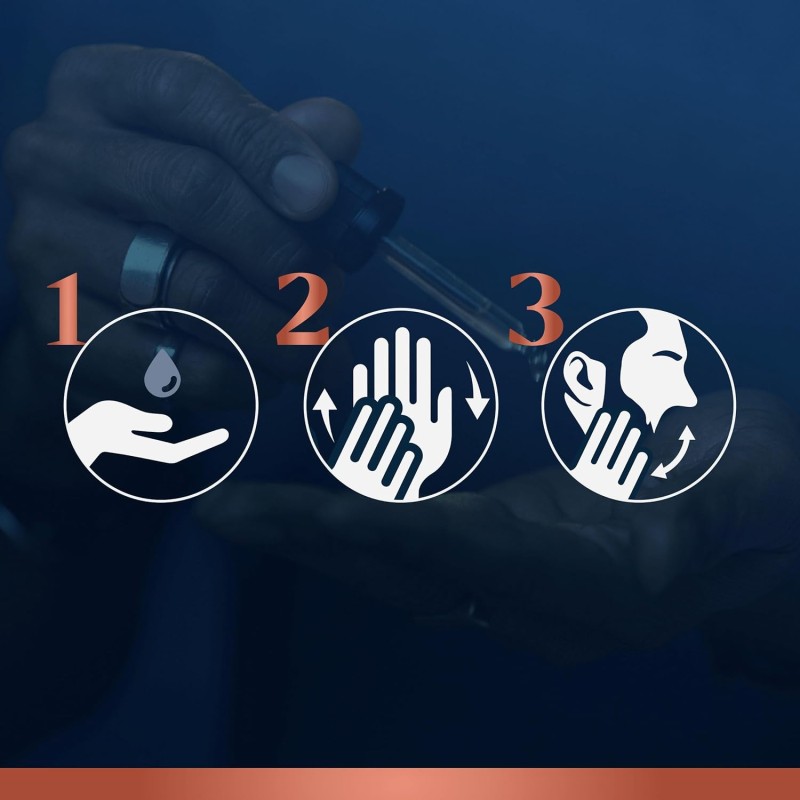 1 2 3