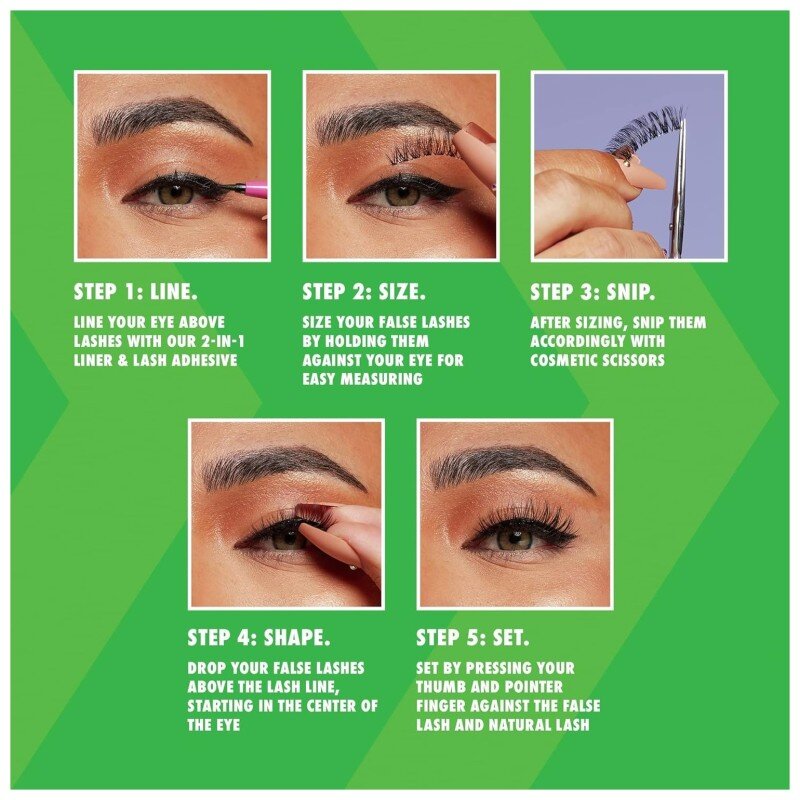 STEP 1: LINE.

LINE YOUR EYE ABOVE LASHES WITH OUR 2-IN-1 LINER & LASH ADHESIVE

STEP 2: SIZE.

SIZE YOUR FALSE LASHES BY HOLDING THEM AGAINST YOUR EYE FOR EASY MEASURING

STEP 3: SNIP.

AFTER SIZING, SNIP THEM ACCORDINGLY WITH COSMETIC SCISSORS

STEP 4: SHAPE.

DROP YOUR FALSE LASHES ABOVE THE LASH LINE, STARTING IN THE CENTER OF THE EYE

STEP 5: SET.

SET BY PRESSING YOUR THUMB AND POINTER FINGER AGAINST THE FALSE LASH AND NATURAL LASH